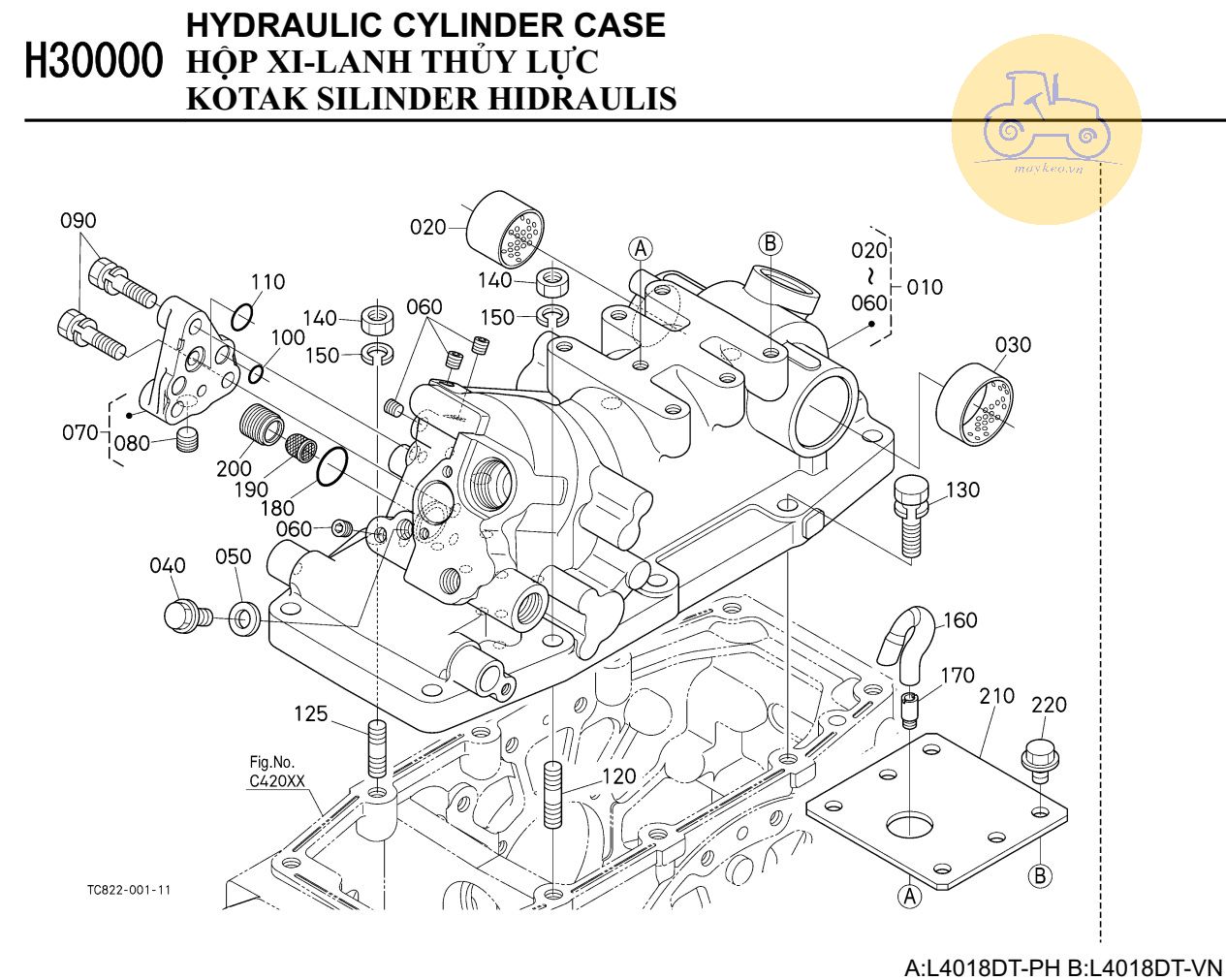 H30000 HYDRAULIC CYLINDER CASE
HỘP XI-LANH THỦY LỰC
KOTAK SILINDER HIDRAULIS

maykeo.vn

090
110
100
070
080
200
190
180
060
040
050
020
140
150
140
150
060
A
B
020
~
060
010
030
130
160
170
210
220
125
120
Fig.No.
C420XX
TC822-001-11
A
B

A:L4018DT-PH B:L4018DT-VN